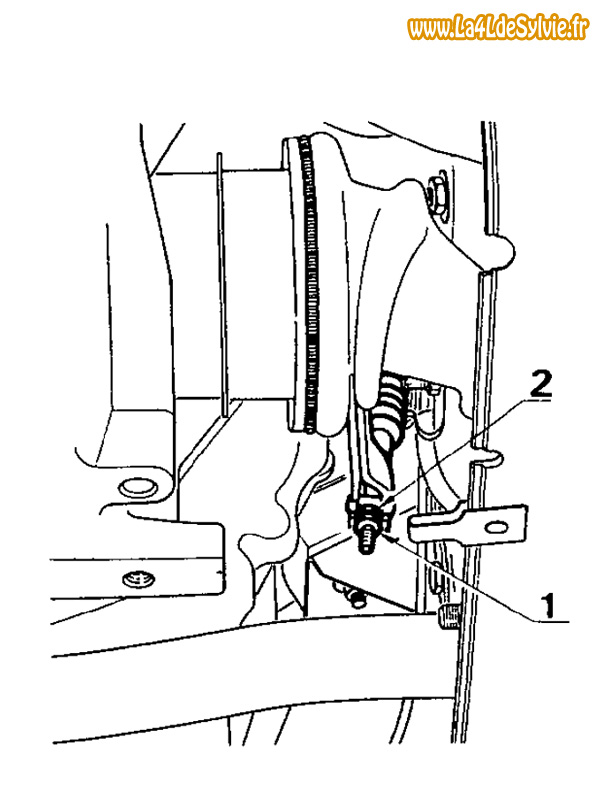 www.La4LdeSylvie.fr

2

1