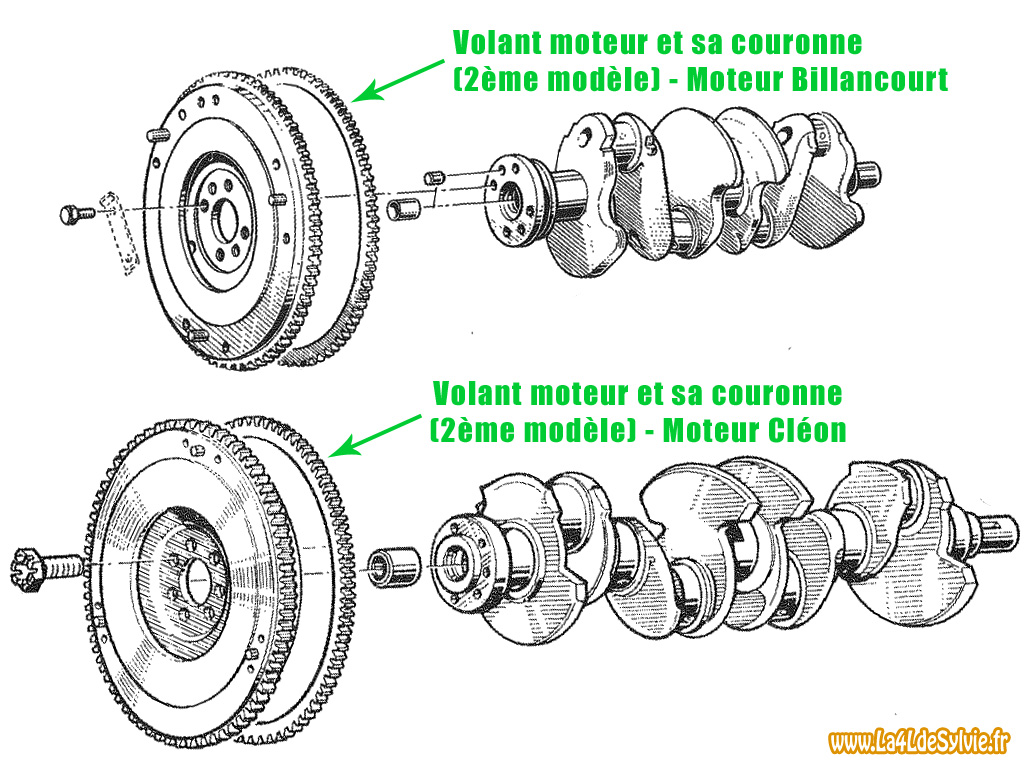 Volant moteur et sa couronne (2ème modèle) - Moteur Billancourt

Volant moteur et sa couronne (2ème modèle) - Moteur Cléon

www.La4LdeSylvie.fr